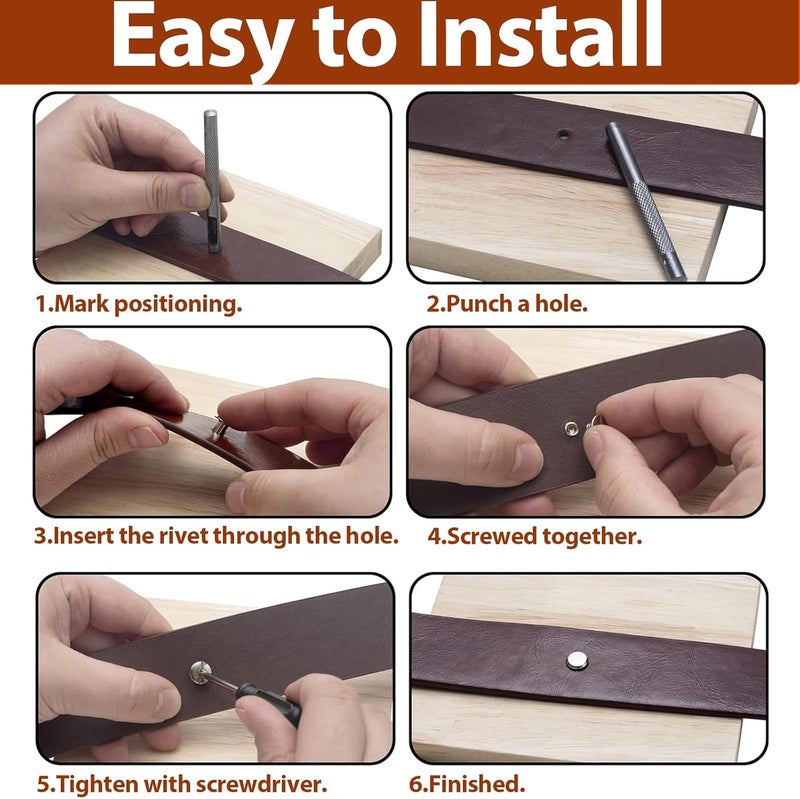 Easy to Install

1.Mark positioning.

2.Punch a hole.

3.Insert the rivet through the hole.

4.Screwed together.

5.Tighten with screwdriver.

6.Finished.